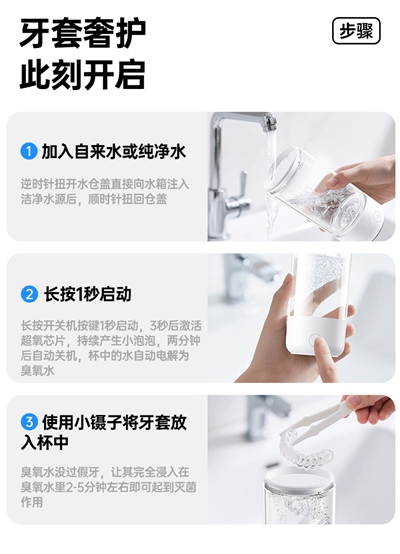 牙套奢护
此刻开启

步骤

1 加入自来水或纯净水

逆时针扭开水仓盖直接向水箱注入洁净水源后，顺时针扭回仓盖

2 长按1秒启动

长按开关机按键1秒启动，3秒后激活超氧芯片，持续产生小泡泡，两分钟后自动关机，杯中的水自动电解为臭氧水

3 使用小镊子将牙套放入杯中

臭氧水没过假牙，让其完全浸入在臭氧水里2-5分钟左右即可起到灭菌作用